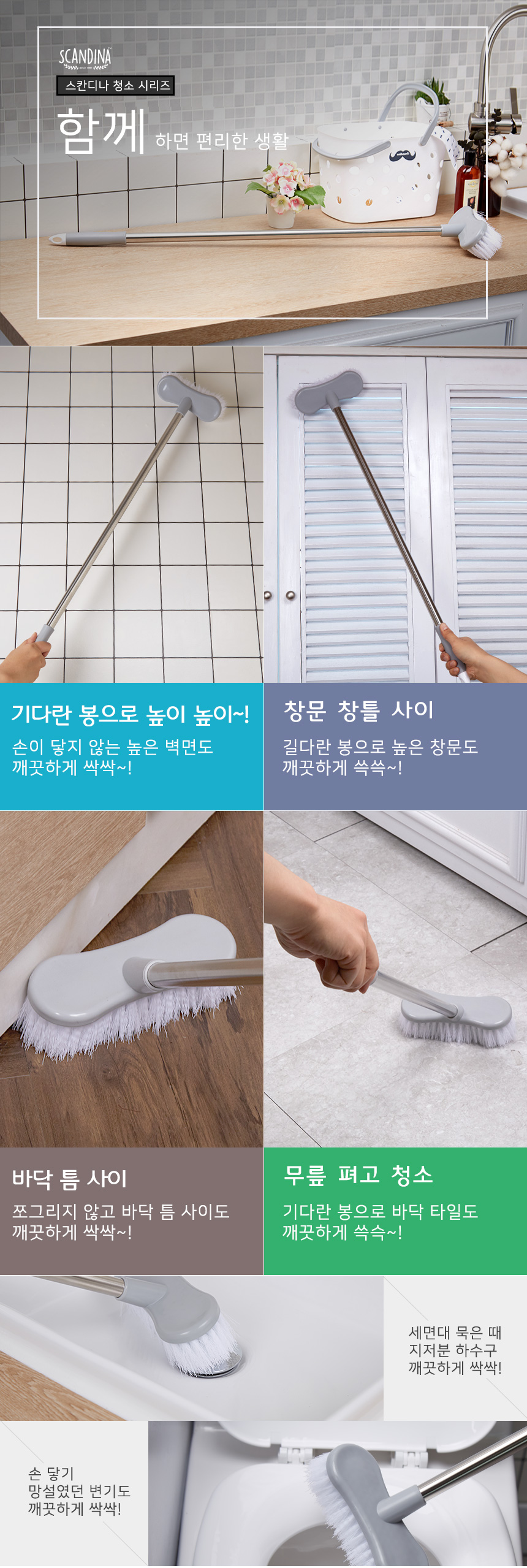 SCANDINA

스칸디나 청소 시리즈

함께 하면 편리한 생활

기다란 봉으로 높이 높이~!

손이 닿지 않는 높은 벽면도 깨끗하게 싹싹~!

창문 창틀 사이

길다란 봉으로 높은 창문도 깨끗하게 쓱쓱~!

바닥 틈 사이

쪼그리지 않고 바닥 틈 사이도 깨끗하게 싹싹~!

무릎 펴고 청소

기다란 봉으로 바닥 타일도 깨끗하게 쓱슥~!

세면대 묵은 때 지저분 하수구 깨끗하게 싹싹!

손 닿기 망설였던 변기도 깨끗하게 싹싹!